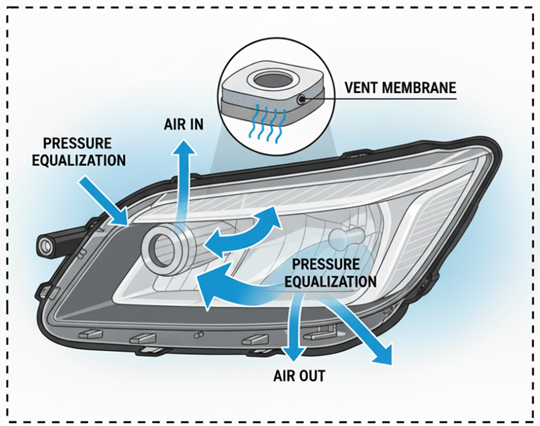 VENT MEMBRANE

AIR IN

PRESSURE EQUALIZATION

PRESSURE EQUALIZATION

AIR OUT